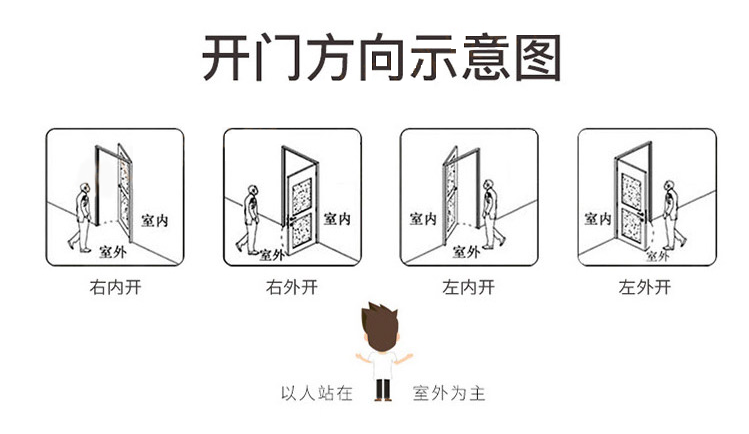 开门方向示意图

室内
室外
右内开

室内
室外
右外开

室内
室外
左内开

室内
室外
左外开

以人站在 室外为主